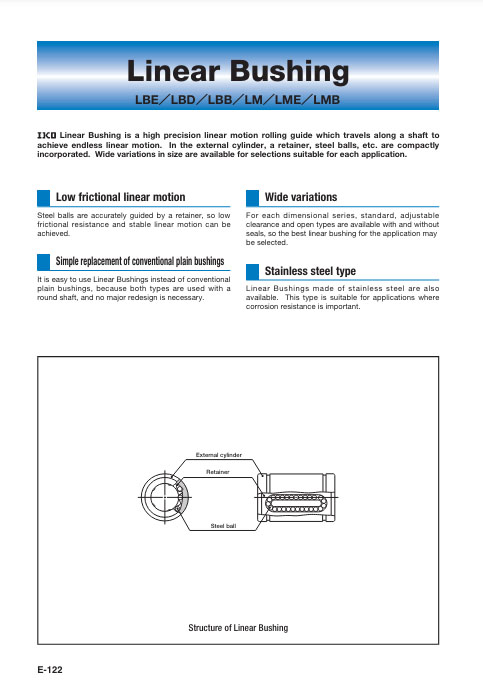 Linear Bushing

LBE／LBD／LBB／LM／LME／LMB

IKO Linear Bushing is a high precision linear motion rolling guide which travels along a shaft to achieve endless linear motion. In the external cylinder, a retainer, steel balls, etc. are compactly incorporated. Wide variations in size are available for selections suitable for each application.

Low frictional linear motion

Steel balls are accurately guided by a retainer, so low frictional resistance and stable linear motion can be achieved.

Simple replacement of conventional plain bushings

It is easy to use Linear Bushings instead of conventional plain bushings, because both types are used with a round shaft, and no major redesign is necessary.

Wide variations

For each dimensional series, standard, adjustable clearance and open types are available with and without seals, so the best linear bushing for the application may be selected.

Stainless steel type

Linear Bushings made of stainless steel are also available. This type is suitable for applications where corrosion resistance is important.

External cylinder

Retainer

Steel ball

Structure of Linear Bushing

E-122